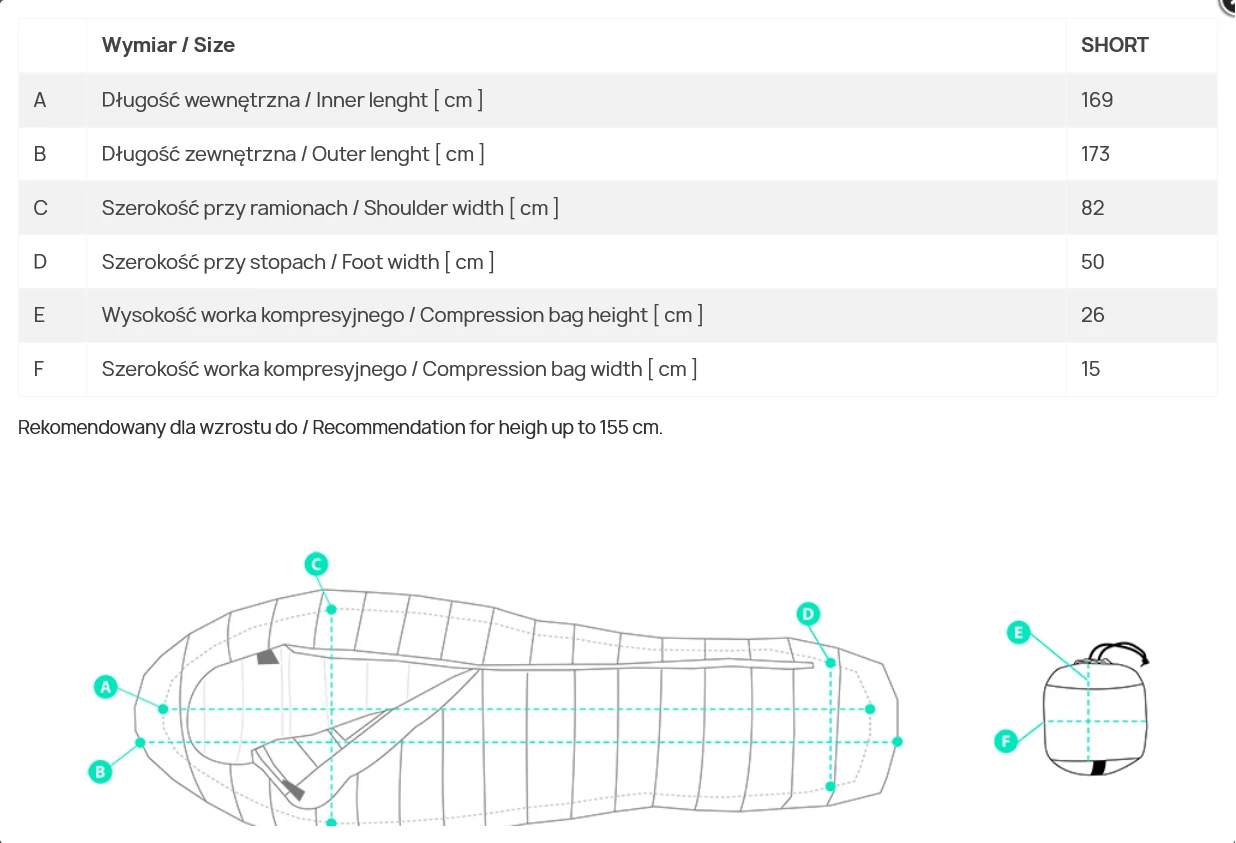 | | Wymiar / Size | SHORT |
|---|---|---|
| A | Długość wewnętrzna / Inner lenght [ cm ] | 169 |
| B | Długość zewnętrzna / Outer lenght [ cm ] | 173 |
| C | Szerokość przy ramionach / Shoulder width [ cm ] | 82 |
| D | Szerokość przy stopach / Foot width [ cm ] | 50 |
| E | Wysokość worka kompresyjnego / Compression bag height [ cm ] | 26 |
| F | Szerokość worka kompresyjnego / Compression bag width [ cm ] | 15 |

Rekomendowany dla wzrostu do / Recommendation for heigh up to 155 cm.

C
D
A
B
E
F