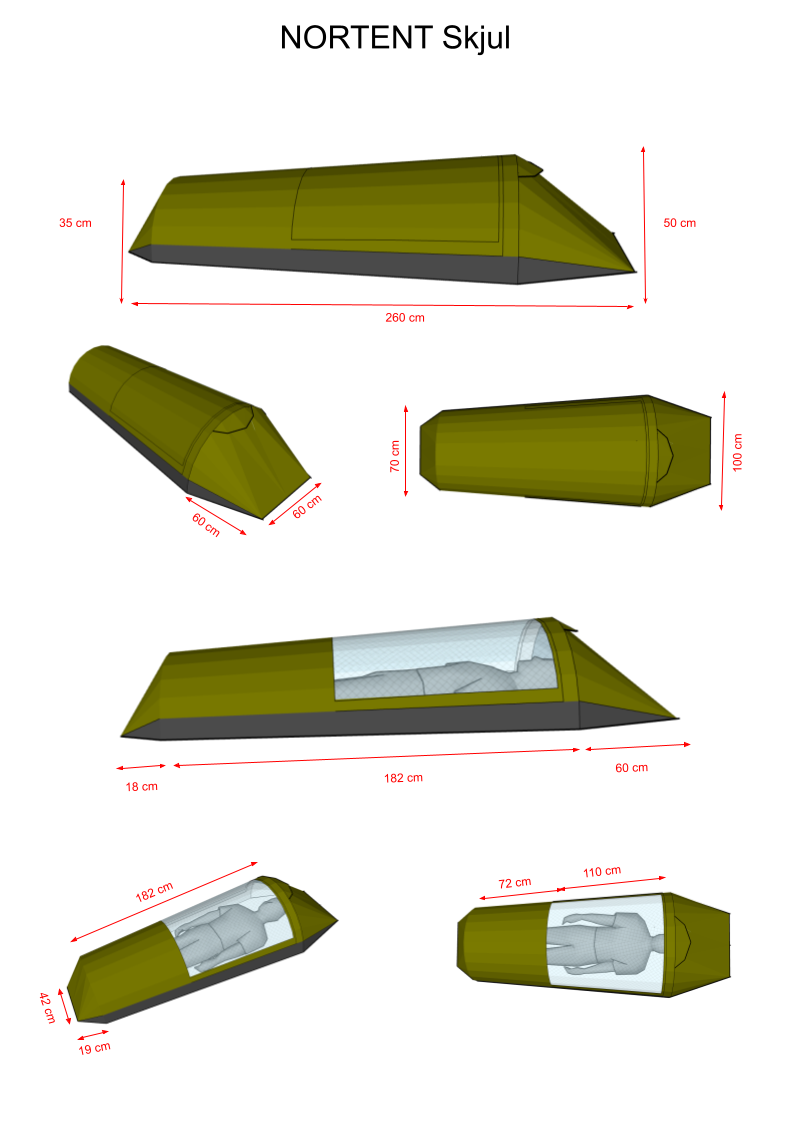 NORTENT Skjul

35 cm

50 cm

260 cm

60 cm

60 cm

70 cm

100 cm

18 cm

182 cm

60 cm

182 cm

42 cm

19 cm

72 cm

110 cm