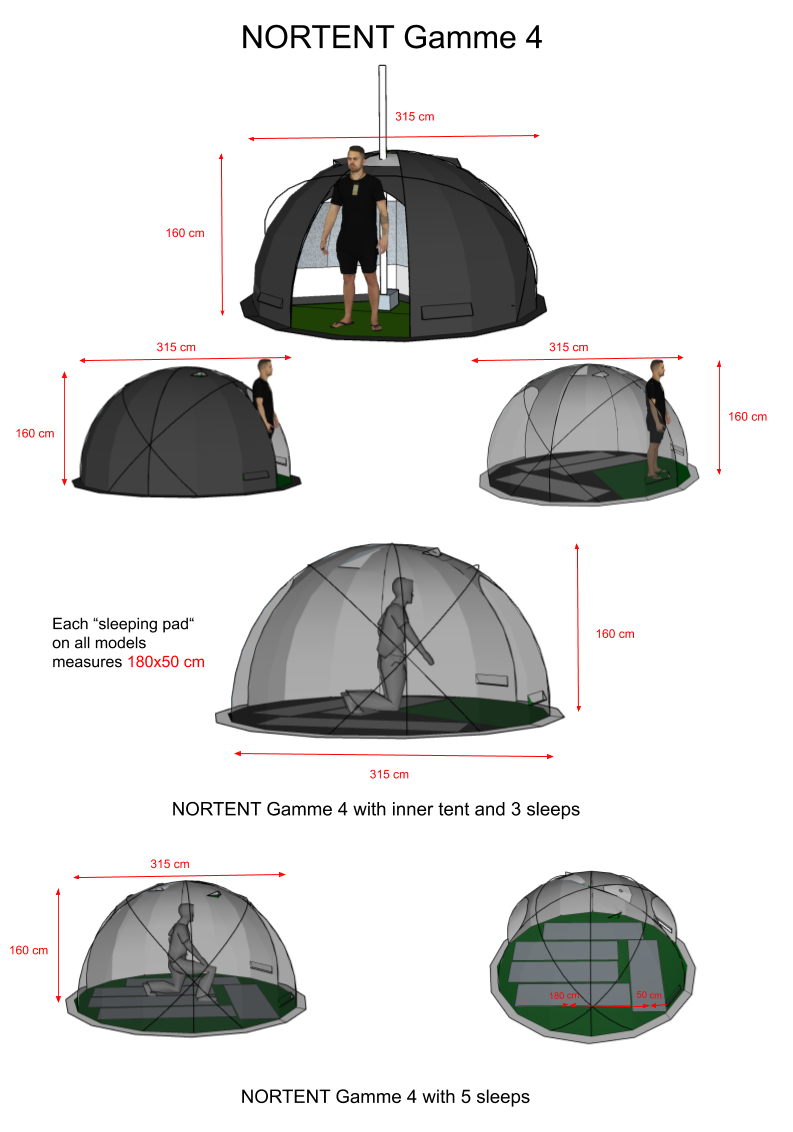 NORTENT Gamme 4

315 cm

160 cm

315 cm

160 cm

315 cm

160 cm

Each “sleeping pad“ on all models measures 180x50 cm

160 cm

315 cm

NORTENT Gamme 4 with inner tent and 3 sleeps

315 cm

160 cm

180 cm

50 cm

NORTENT Gamme 4 with 5 sleeps